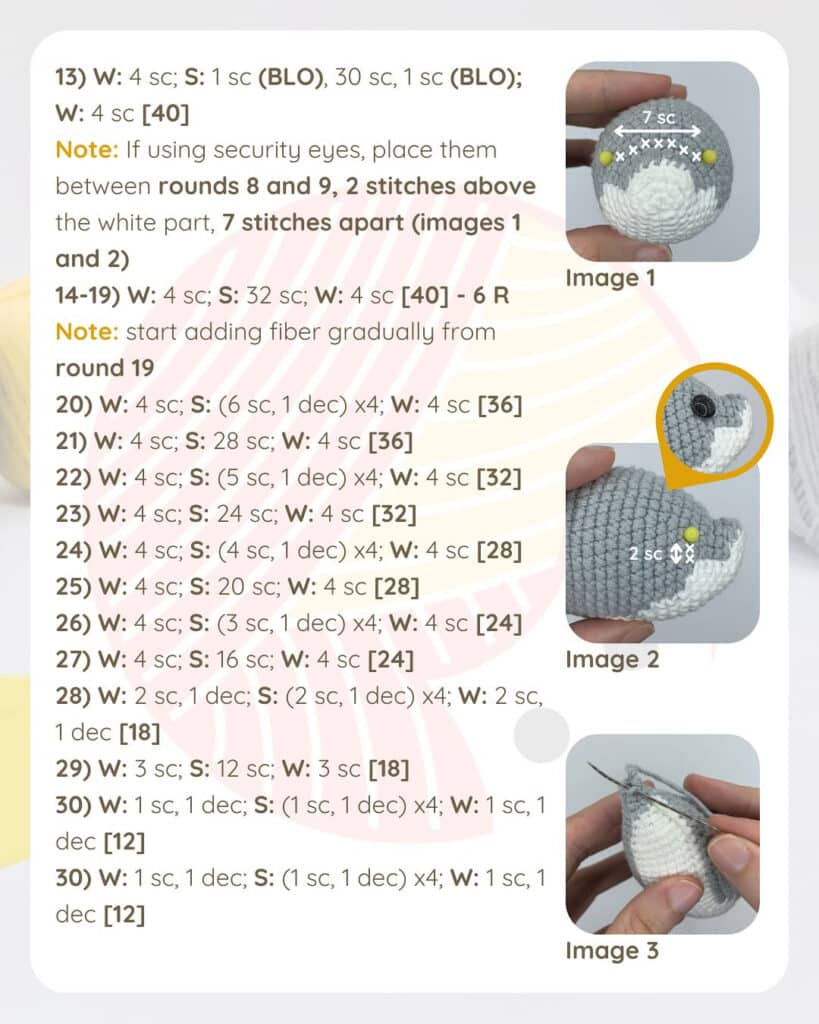 13) W: 4 sc; S: 1 sc (BLO), 30 sc, 1 sc (BLO); W: 4 sc [40]
Note: If using security eyes, place them between rounds 8 and 9, 2 stitches above the white part, 7 stitches apart (images 1 and 2)
14-19) W: 4 sc; S: 32 sc; W: 4 sc [40] - 6 R
Note: start adding fiber gradually from round 19
20) W: 4 sc; S: (6 sc, 1 dec) x4; W: 4 sc [36]
21) W: 4 sc; S: 28 sc; W: 4 sc [36]
22) W: 4 sc; S: (5 sc, 1 dec) x4; W: 4 sc [32]
23) W: 4 sc; S: 24 sc; W: 4 sc [32]
24) W: 4 sc; S: (4 sc, 1 dec) x4; W: 4 sc [28]
25) W: 4 sc; S: 20 sc; W: 4 sc [28]
26) W: 4 sc; S: (3 sc, 1 dec) x4; W: 4 sc [24]
27) W: 4 sc; S: 16 sc; W: 4 sc [24]
28) W: 2 sc, 1 dec; S: (2 sc, 1 dec) x4; W: 2 sc, 1 dec [18]
29) W: 3 sc; S: 12 sc; W: 3 sc [18]
30) W: 1 sc, 1 dec; S: (1 sc, 1 dec) x4; W: 1 sc, 1 dec [12]
30) W: 1 sc, 1 dec; S: (1 sc, 1 dec) x4; W: 1 sc, 1 dec [12]

7 sc
Image 1

2 sc
Image 2

Image 3