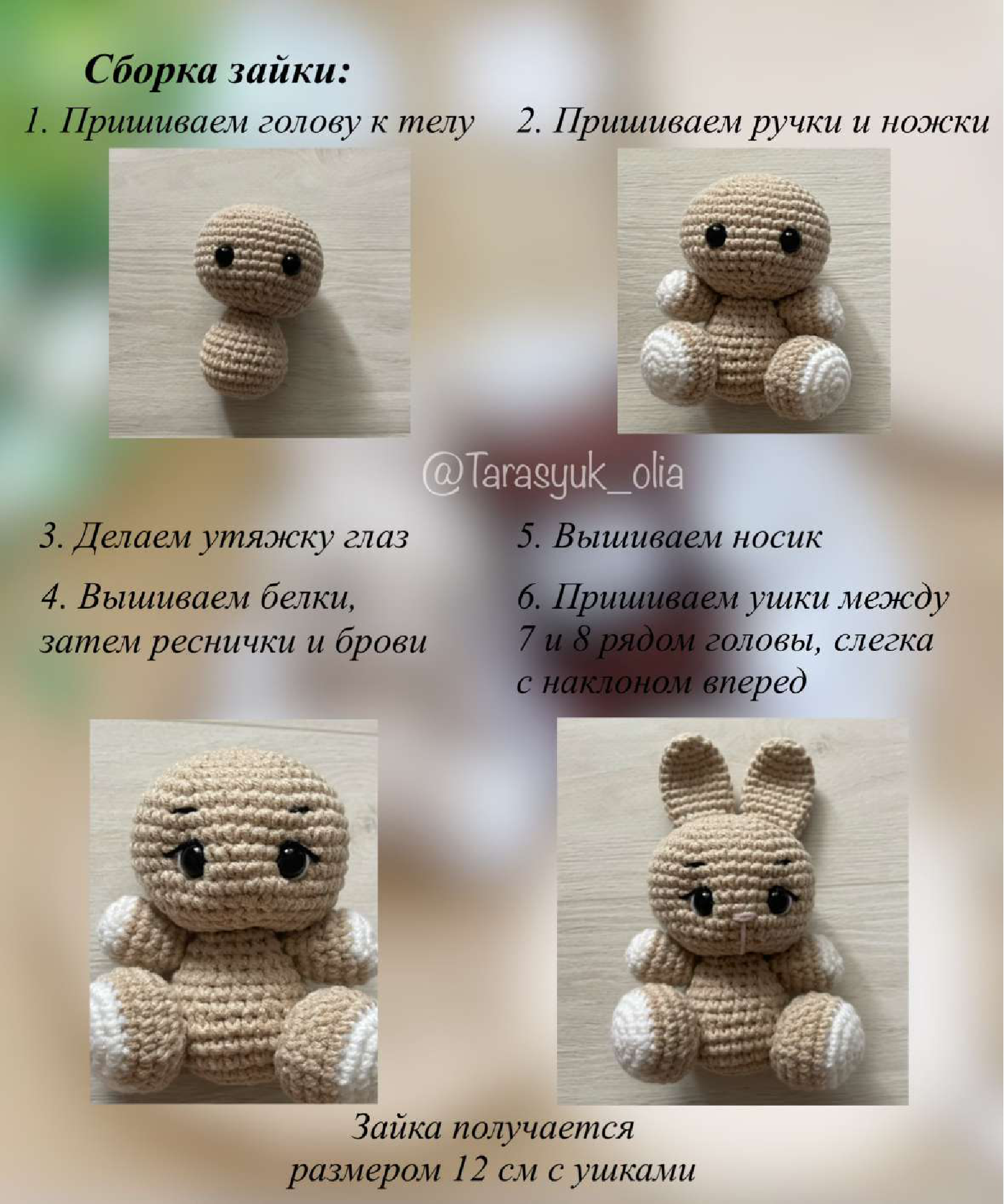 Сборка зайки:

1. Пришиваем голову к телу

2. Пришиваем ручки и ножки

@Tarasyuk_olia

3. Делаем утяжку глаз

4. Вышиваем белки, затем реснички и брови

5. Вышиваем носик

6. Пришиваем ушки между 7 и 8 рядом головы, слегка с наклоном вперед

Зайка получается размером 12 см с ушками