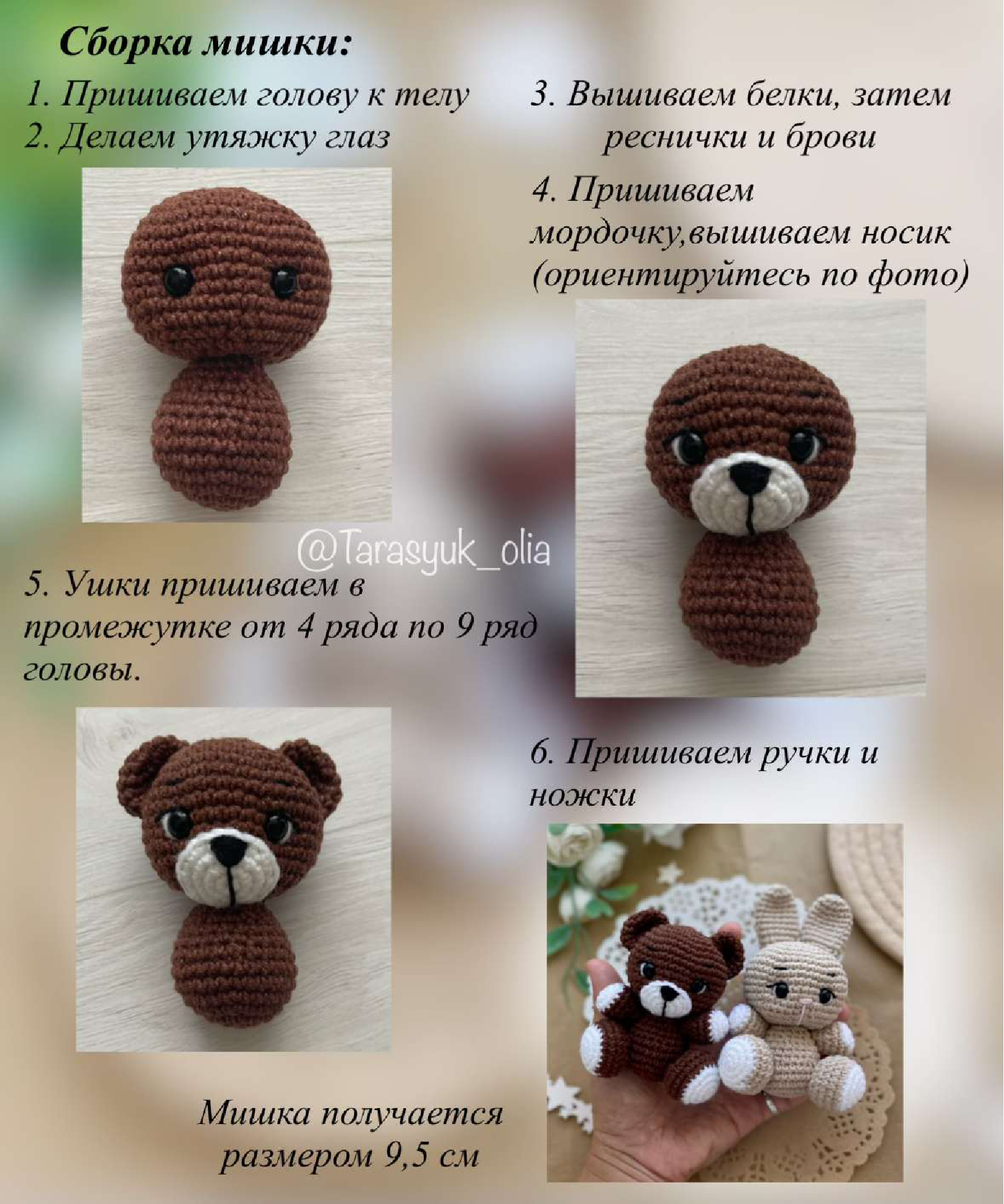 Сборка мишки:

1. Пришиваем голову к телу
2. Делаем утяжку глаз

3. Вышиваем белки, затем реснички и брови

4. Пришиваем мордочку,вышиваем носик (ориентируйтесь по фото)

@Tarasyuk_olia

5. Ушки пришиваем в промежутке от 4 ряда по 9 ряд головы.

6. Пришиваем ручки и ножки

Мишка получается размером 9,5 см