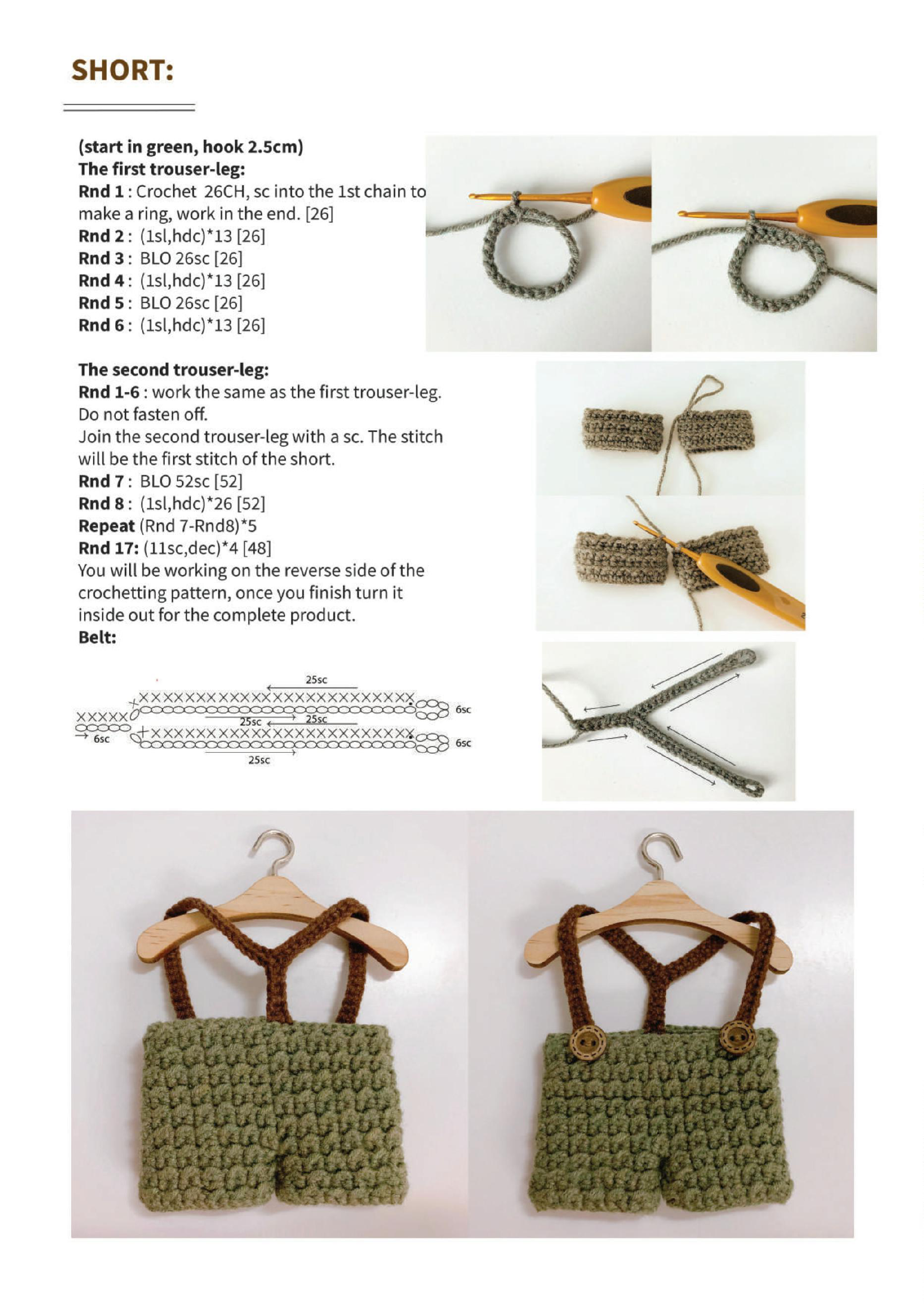 SHORT:

(start in green, hook 2.5cm)
The first trouser-leg:
Rnd 1 : Crochet 26CH, sc into the 1st chain to make a ring, work in the end. [26]
Rnd 2 : (1sl,hdc)*13 [26]
Rnd 3 : BLO 26sc [26]
Rnd 4 : (1sl,hdc)*13 [26]
Rnd 5 : BLO 26sc [26]
Rnd 6 : (1sl,hdc)*13 [26]

The second trouser-leg:
Rnd 1-6 : work the same as the first trouser-leg. Do not fasten off.
Join the second trouser-leg with a sc. The stitch will be the first stitch of the short.
Rnd 7 : BLO 52sc [52]
Rnd 8 : (1sl,hdc)*26 [52]
Repeat (Rnd 7-Rnd8)*5
Rnd 17: (11sc,dec)*4 [48]
You will be working on the reverse side of the crochetting pattern, once you finish turn it inside out for the complete product.
Belt:

25sc
6sc
25sc
25sc
6sc
6sc
25sc