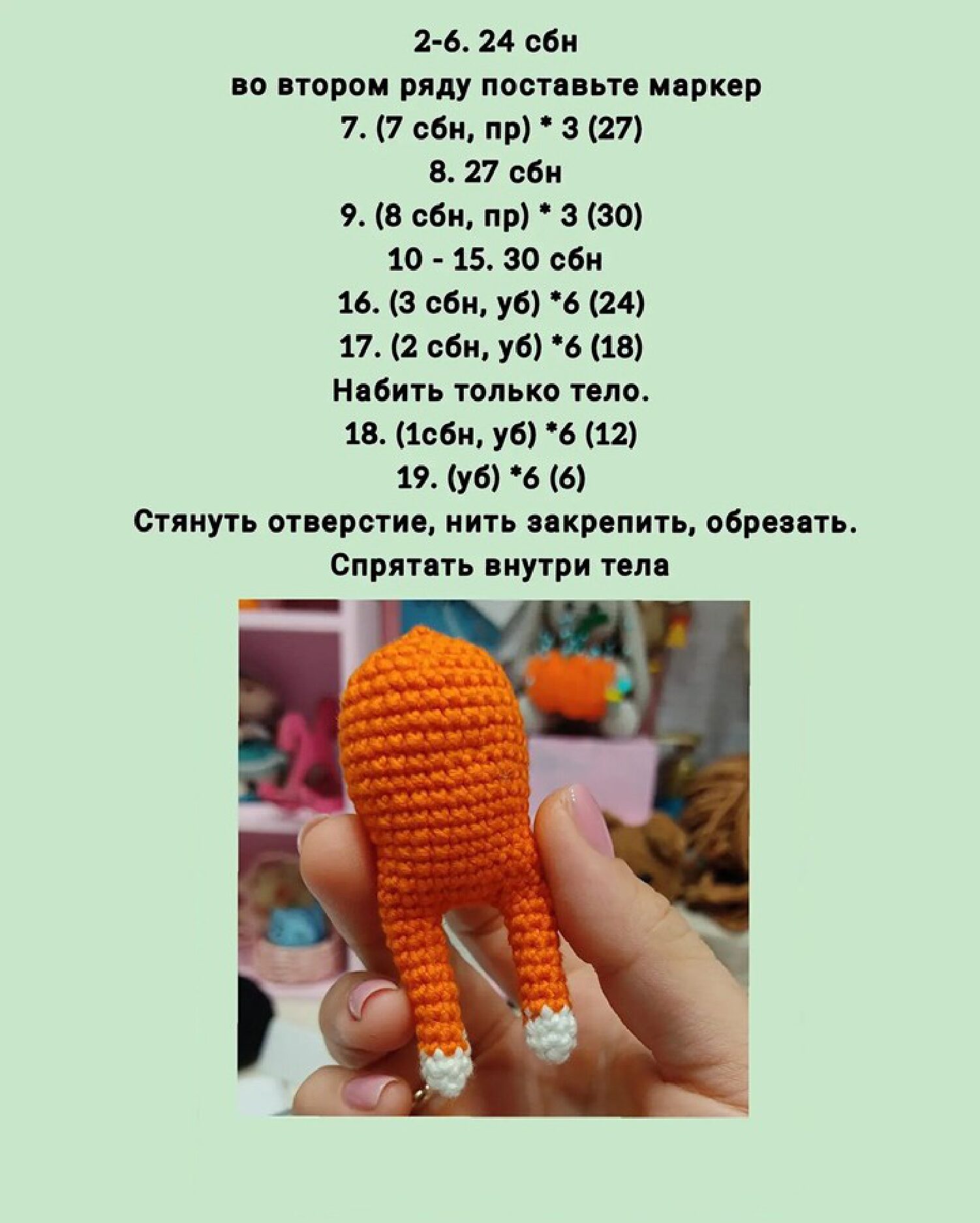 2-6. 24 сбн
во втором ряду поставьте маркер
7. (7 сбн, пр) * 3 (27)
8. 27 сбн
9. (8 сбн, пр) * 3 (30)
10 - 15. 30 сбн
16. (3 сбн, уб) *6 (24)
17. (2 сбн, уб) *6 (18)
Набить только тело.
18. (1сбн, уб) *6 (12)
19. (уб) *6 (6)
Стянуть отверстие, нить закрепить, обрезать.
Спрятать внутри тела